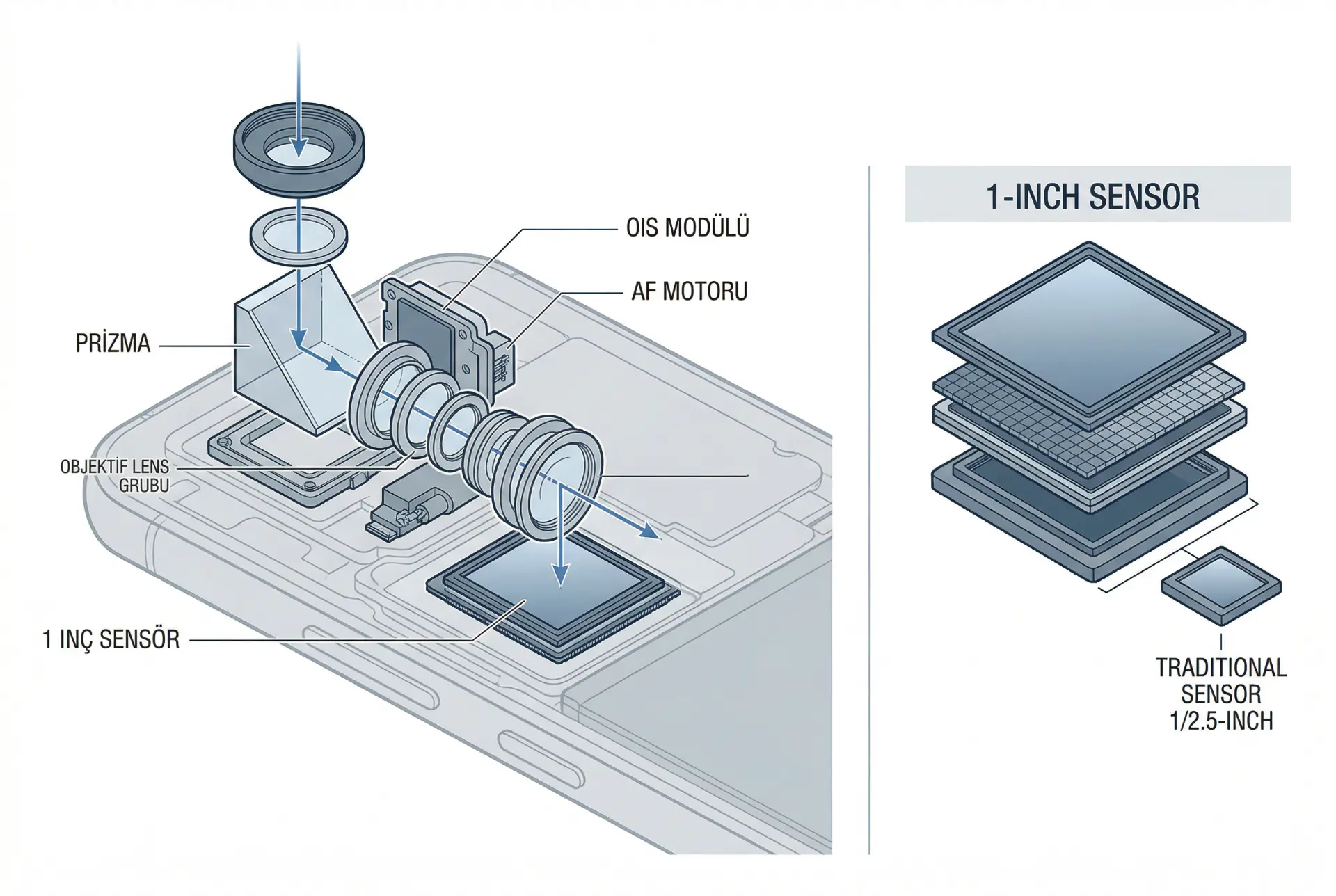 OIS MODÜLÜ

AF MOTORU

PRİZMA

OBJEKTİF LENS GRUBU

1 INÇ SENSÖR

1-INCH SENSOR

TRADITIONAL SENSOR 1/2.5-INCH